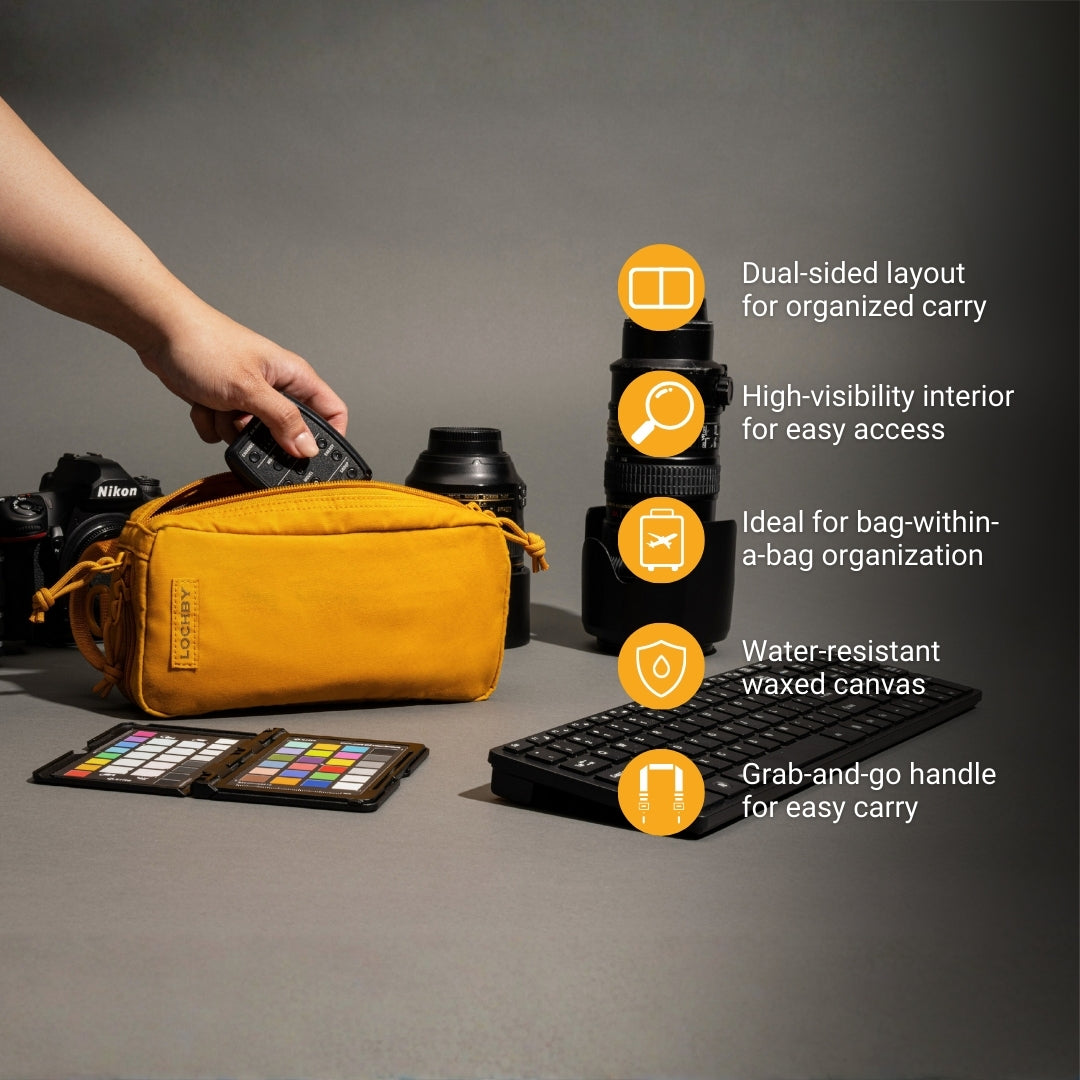 Nikon

LOCHBY

Dual-sided layout for organized carry

High-visibility interior for easy access

Ideal for bag-within-a-bag organization

Water-resistant waxed canvas

Grab-and-go handle for easy carry