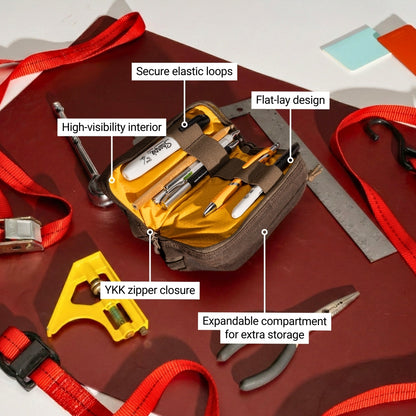 Secure elastic loops

Flat-lay design

High-visibility interior

Sharpie

YKK zipper closure

Expandable compartment for extra storage