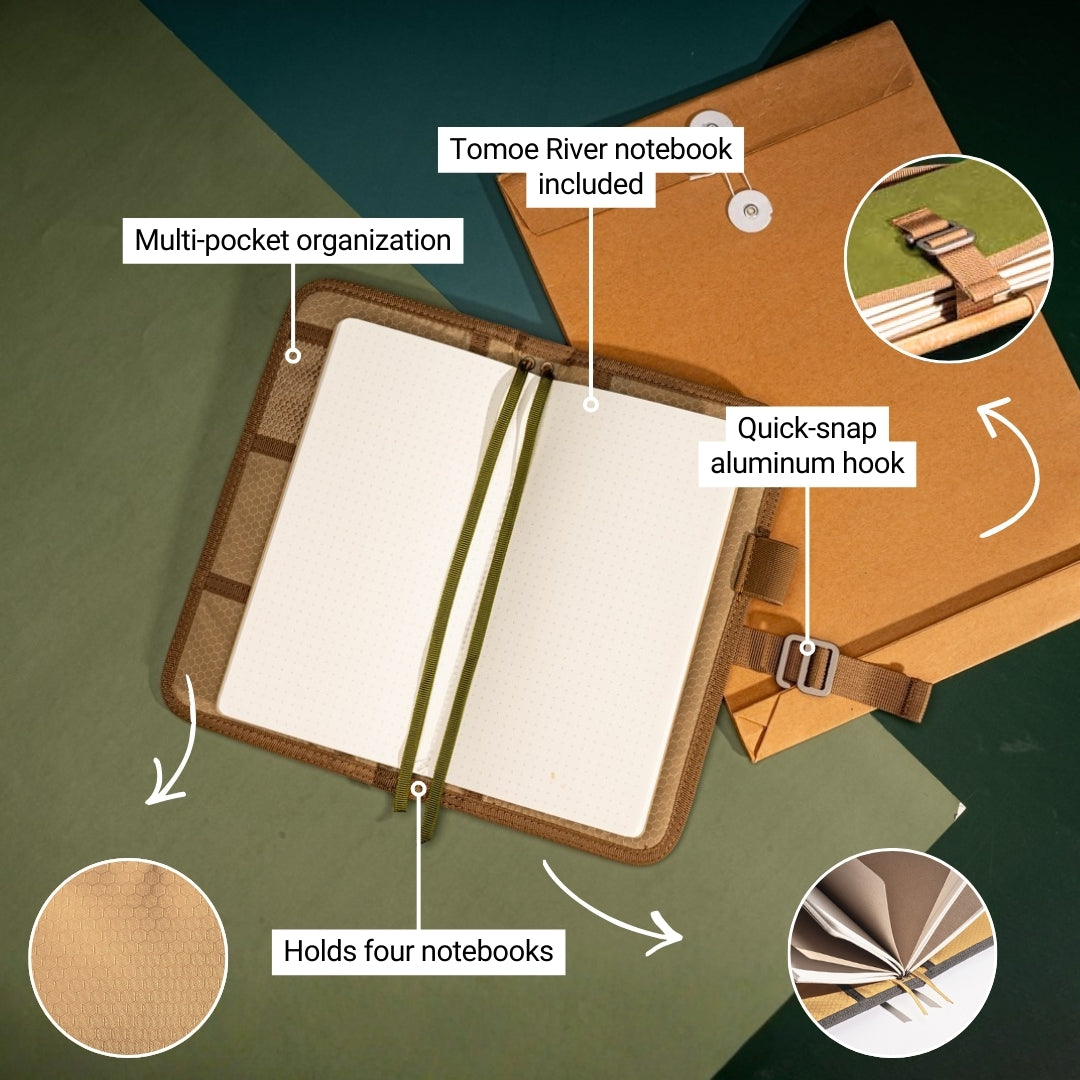 Tomoe River notebook included

Multi-pocket organization

Quick-snap aluminum hook

Holds four notebooks