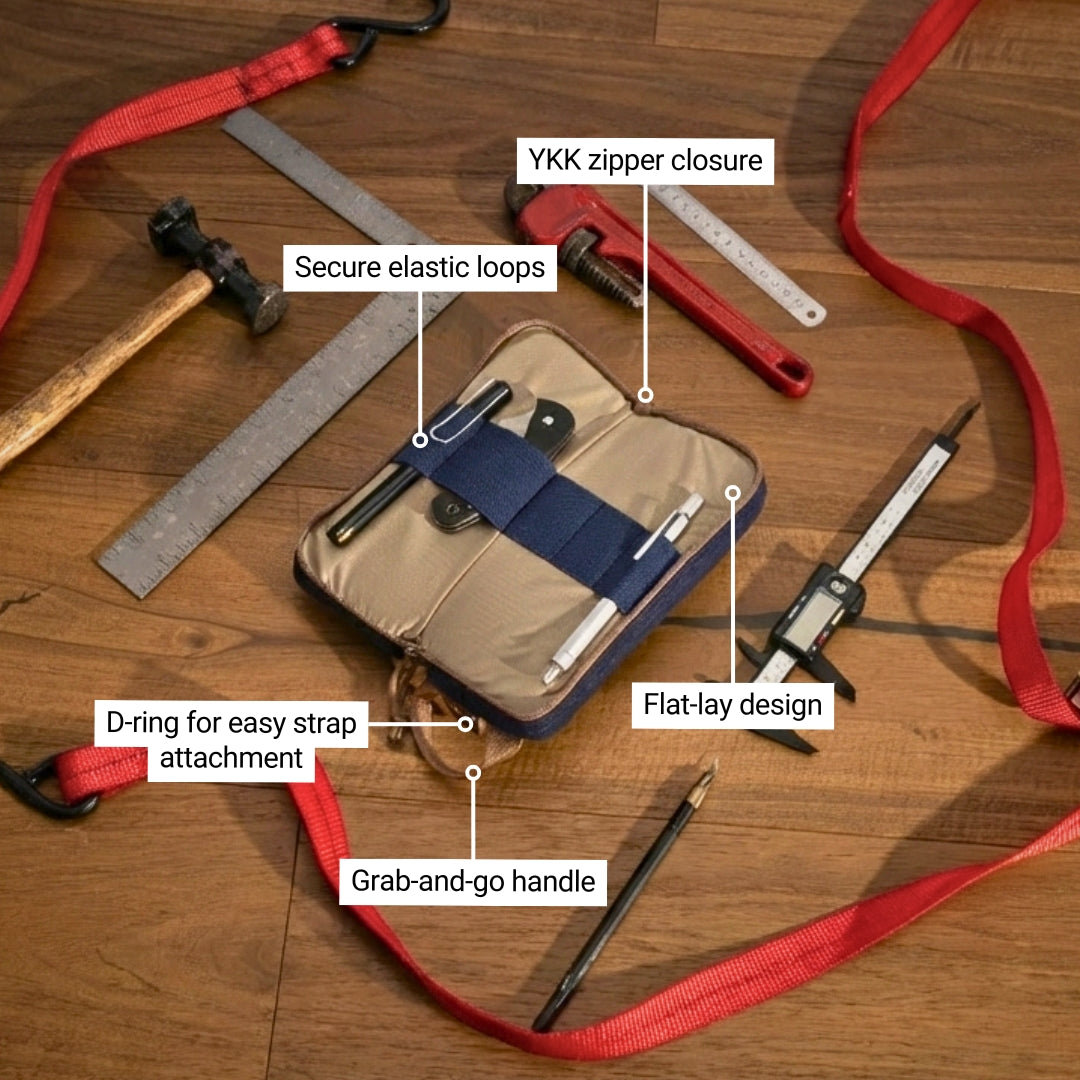 YKK zipper closure

Secure elastic loops

Flat-lay design

D-ring for easy strap attachment

Grab-and-go handle